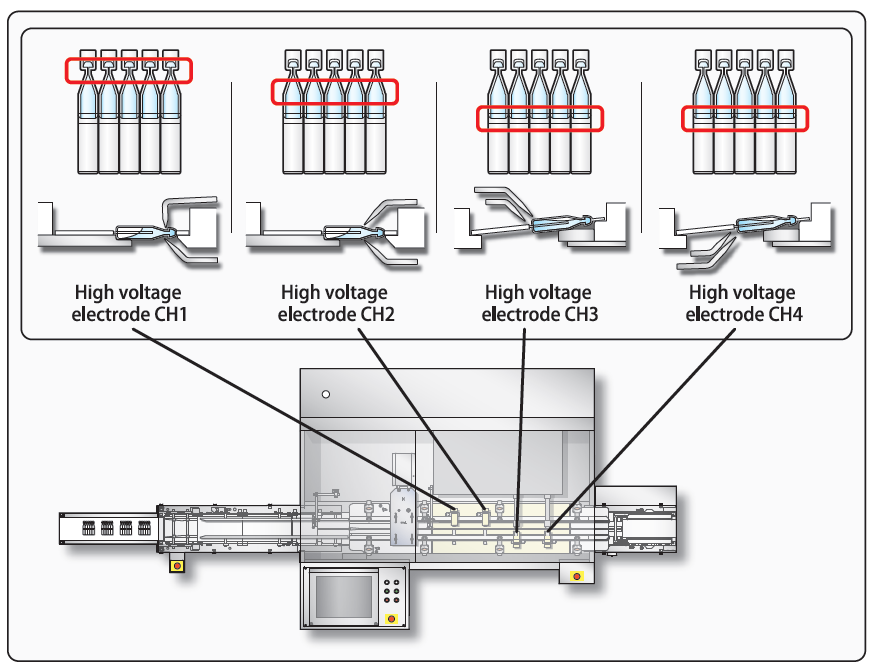 High voltage electrode CH1

High voltage electrode CH2

High voltage electrode CH3

High voltage electrode CH4